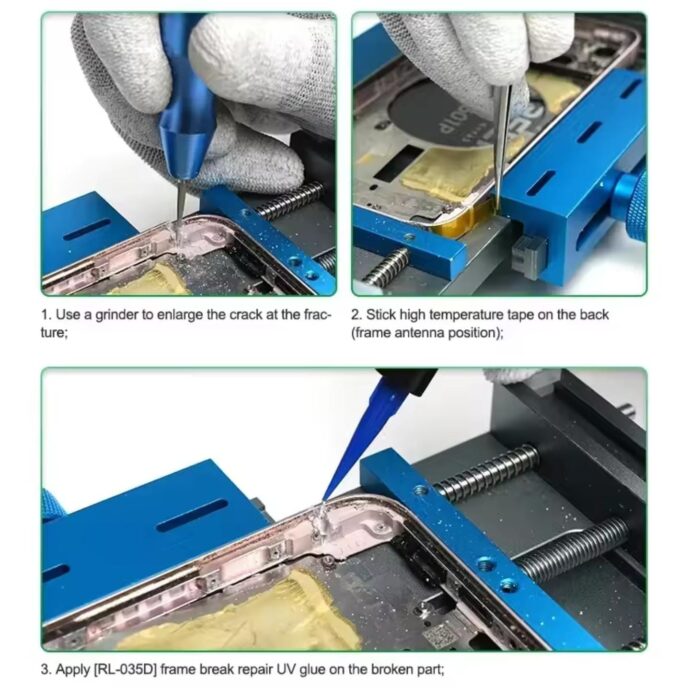 1. Use a grinder to enlarge the crack at the fracture;

2. Stick high temperature tape on the back (frame antenna position);

3. Apply [RL-035D] frame break repair UV glue on the broken part;